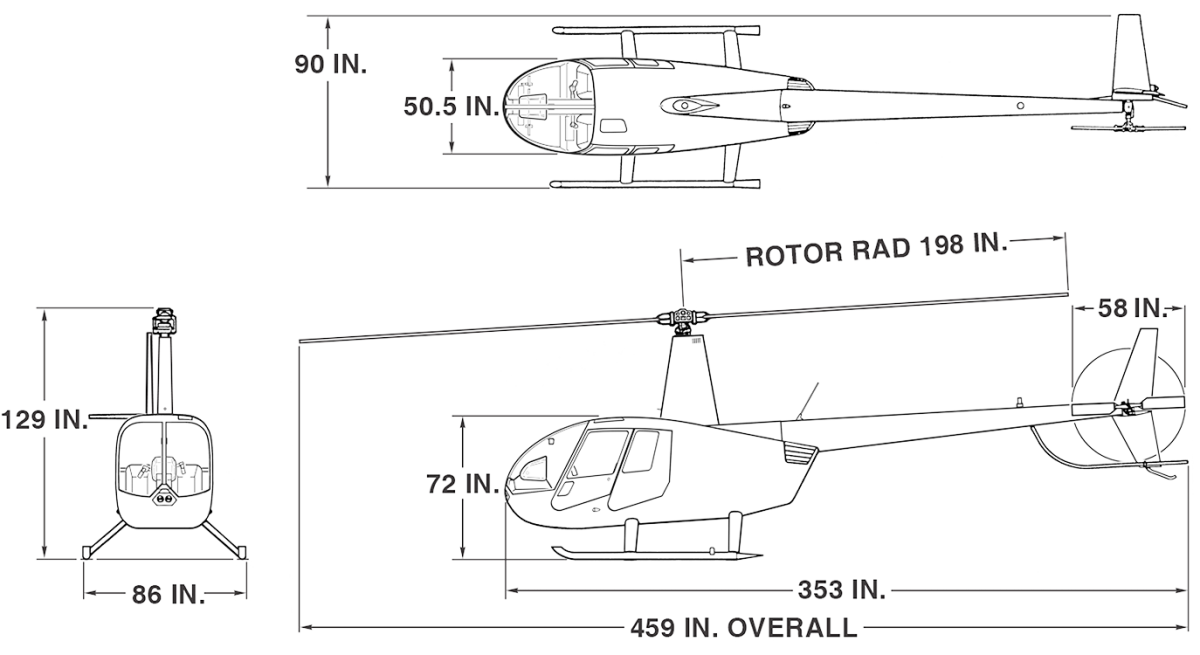 90 IN.

50.5 IN.

ROTOR RAD 198 IN.

58 IN.

129 IN.

72 IN.

86 IN.

353 IN.

459 IN. OVERALL