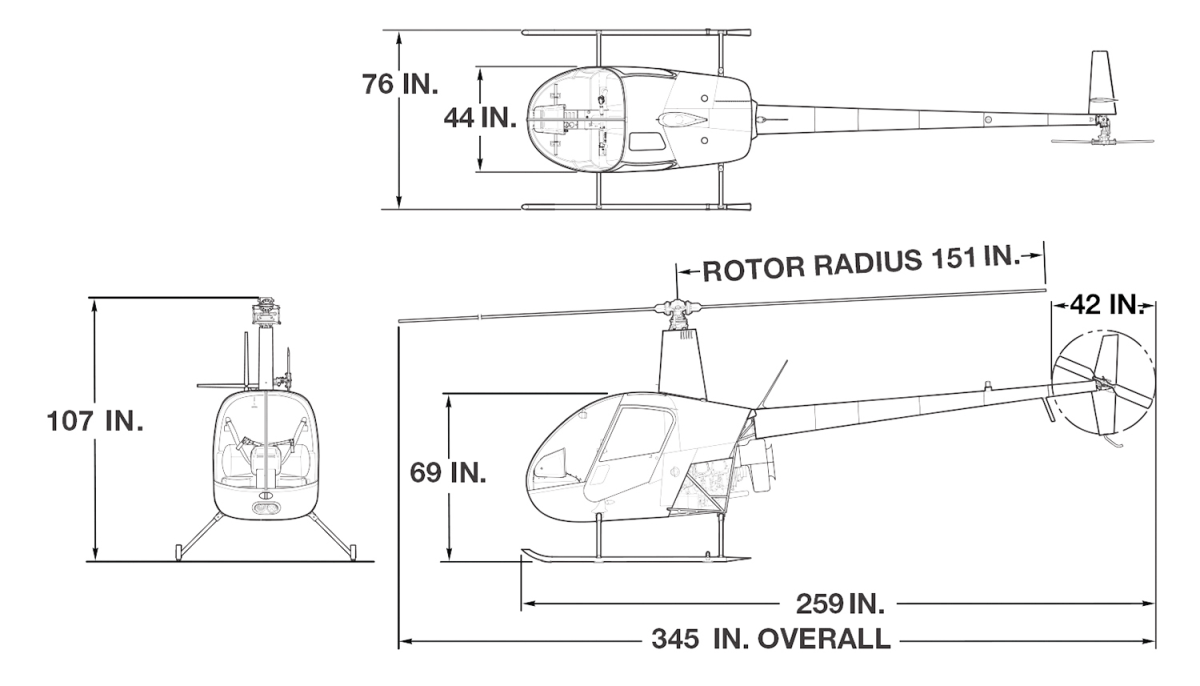 76 IN.

44 IN.

ROTOR RADIUS 151 IN.

42 IN.

107 IN.

69 IN.

259 IN.

345 IN. OVERALL